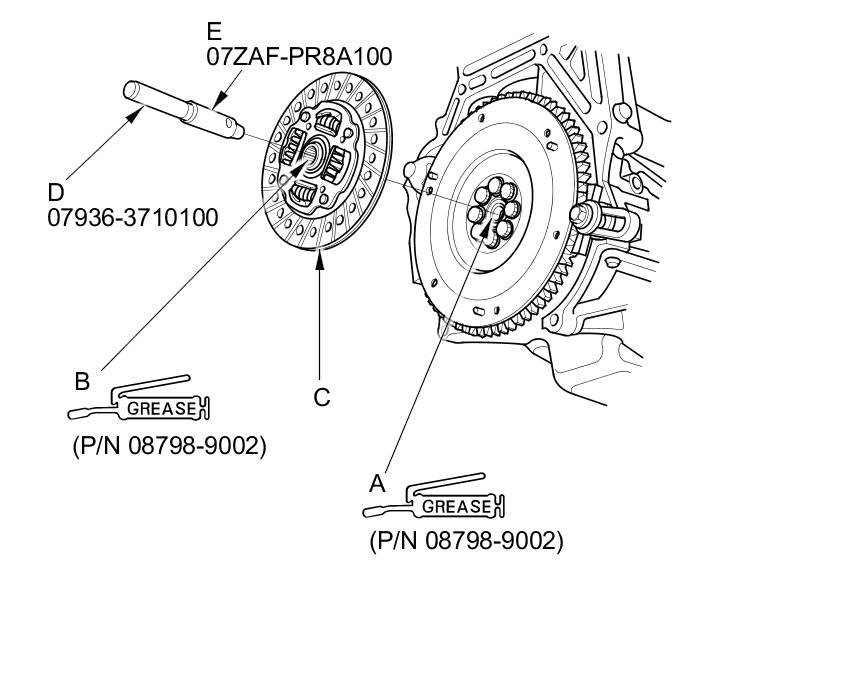 E
07ZAF-PR8A100

D
07936-3710100

B
GREASE
(P/N 08798-9002)

C

A
GREASE
(P/N 08798-9002)