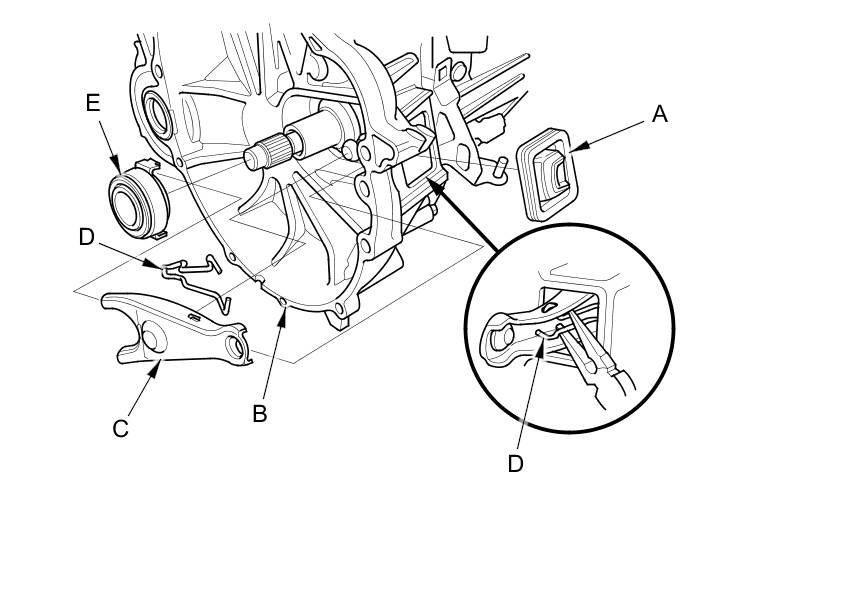 E

A

D

C

B

D