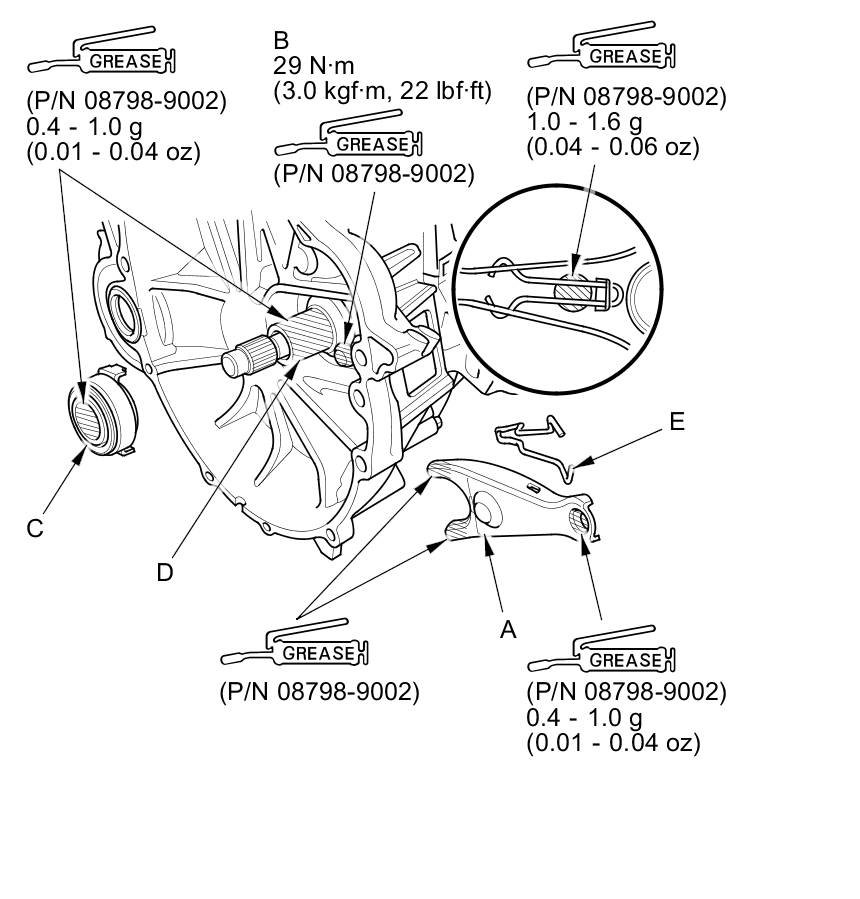 GREASE
(P/N 08798-9002)
0.4 - 1.0 g
(0.01 - 0.04 oz)

B
29 N·m
(3.0 kgf·m, 22 lbf·ft)

GREASE
(P/N 08798-9002)

GREASE
(P/N 08798-9002)
1.0 - 1.6 g
(0.04 - 0.06 oz)

E

C

D

A

GREASE
(P/N 08798-9002)

GREASE
(P/N 08798-9002)
0.4 - 1.0 g
(0.01 - 0.04 oz)