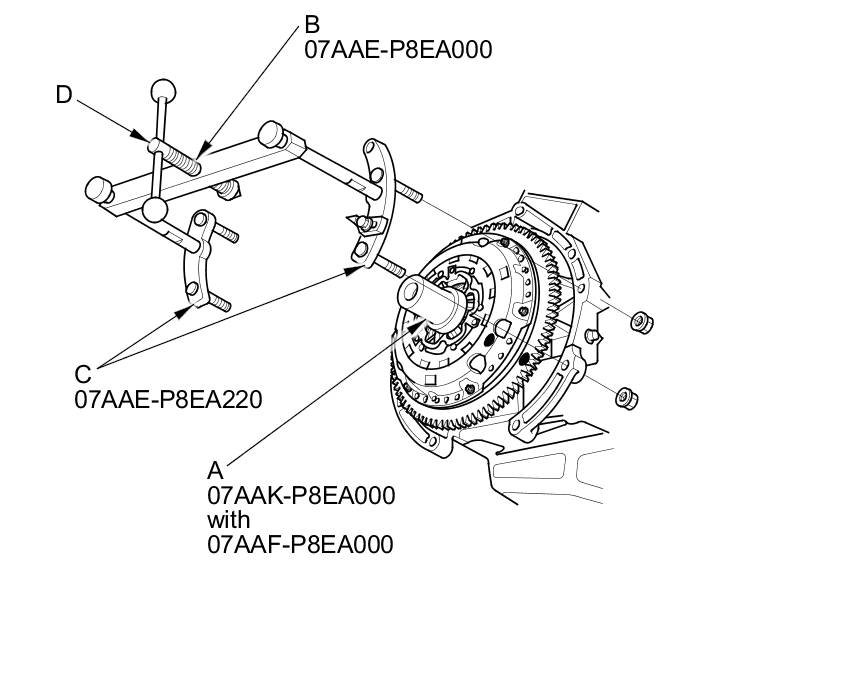 B
07AAE-P8EA000

D

C
07AAE-P8EA220

A
07AAK-P8EA000
with
07AAF-P8EA000