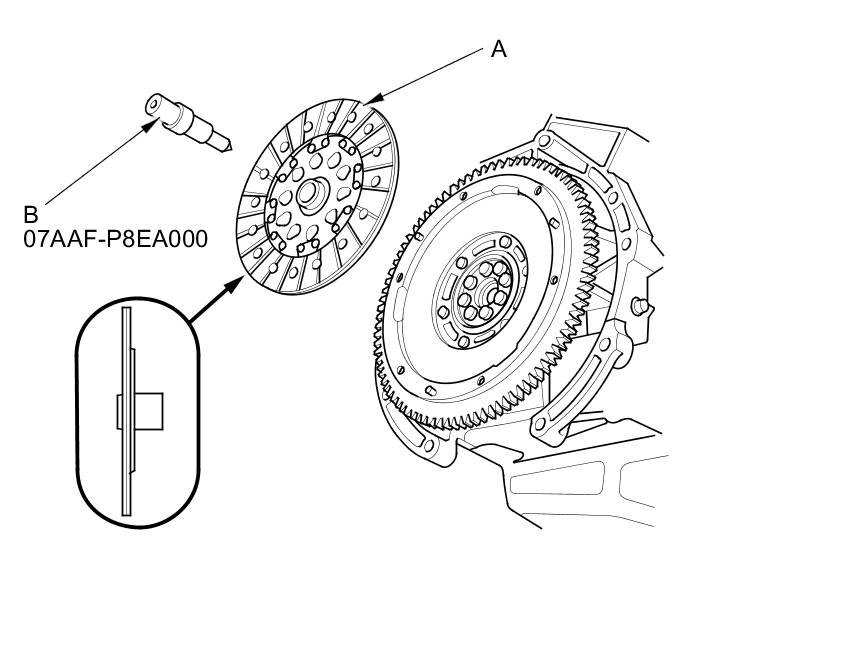 A

B
07AAF-P8EA000