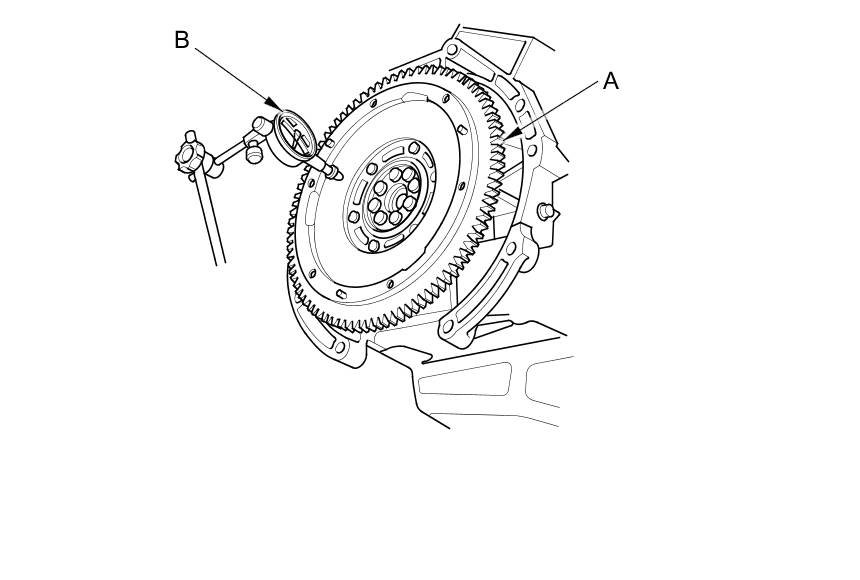 B

A