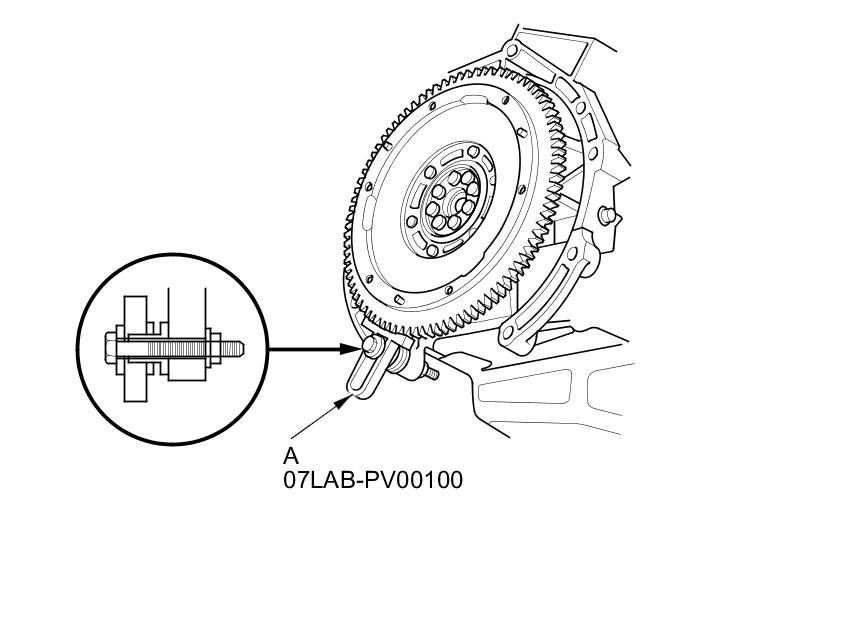 A
07LAB-PV00100