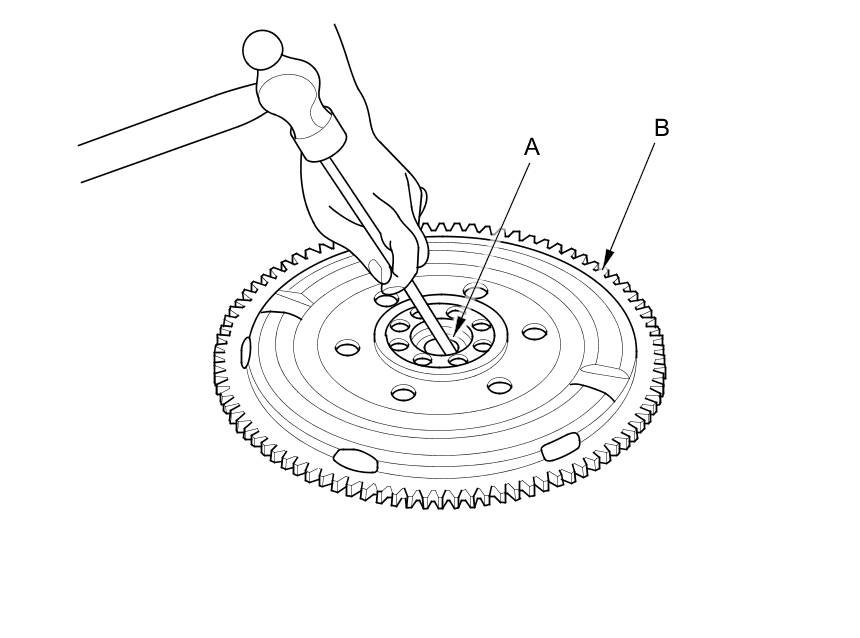 A
B