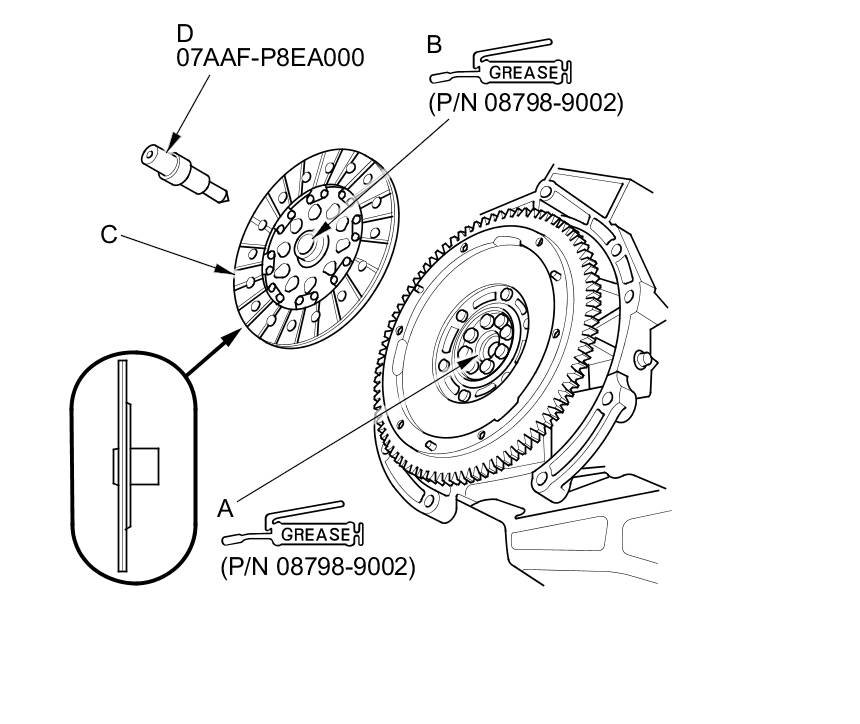 D
07AAF-P8EA000

B
GREASE
(P/N 08798-9002)

C

A
GREASE
(P/N 08798-9002)