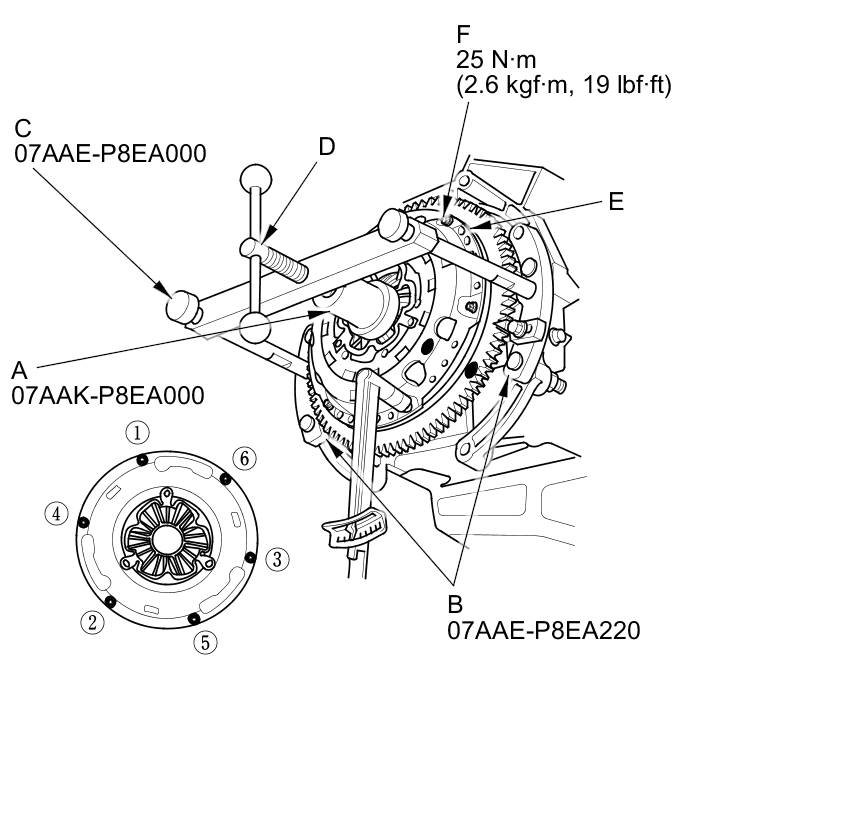 F
25 N·m
(2.6 kgf·m, 19 lbf·ft)

C
07AAE-P8EA000

D

E

A
07AAK-P8EA000

①
⑥
④
③
②
⑤

B
07AAE-P8EA220