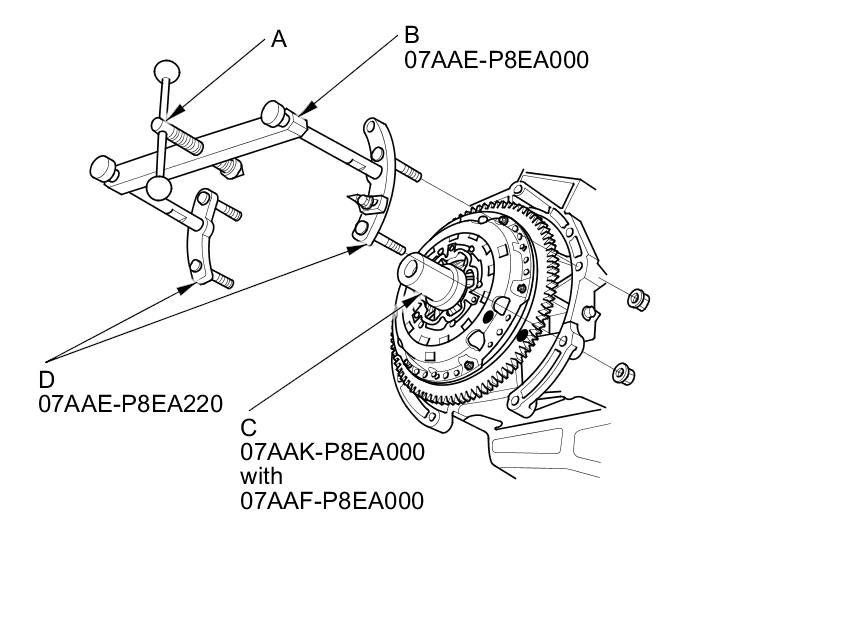 A

B
07AAE-P8EA000

D
07AAE-P8EA220

C
07AAK-P8EA000
with
07AAF-P8EA000