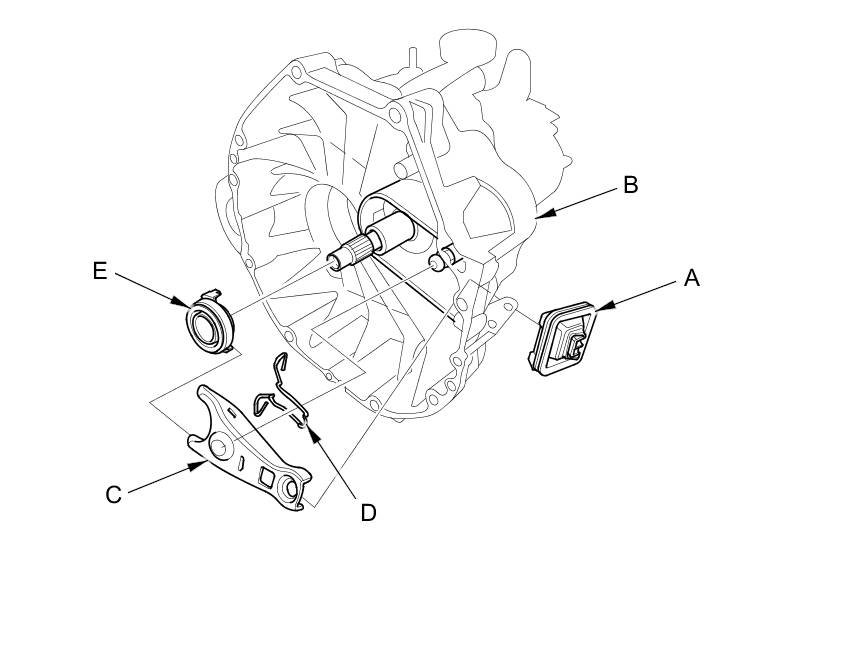 B

E

A

C

D