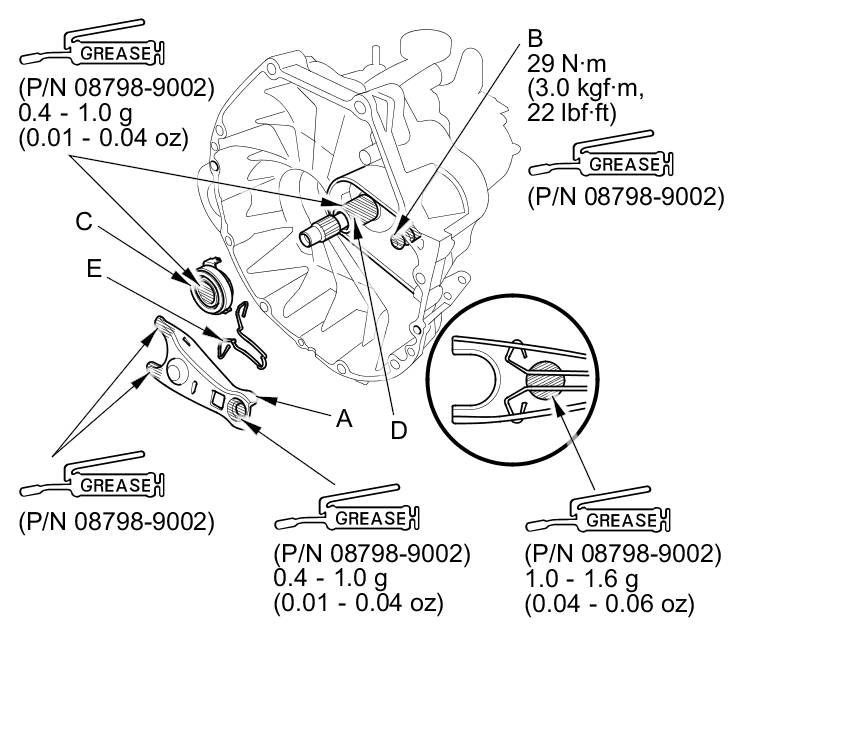 GREASE
(P/N 08798-9002)
0.4 - 1.0 g
(0.01 - 0.04 oz)

B
29 N·m
(3.0 kgf·m,
22 lbf·ft)

GREASE
(P/N 08798-9002)

C

E

A

D

GREASE
(P/N 08798-9002)

GREASE
(P/N 08798-9002)
0.4 - 1.0 g
(0.01 - 0.04 oz)

GREASE
(P/N 08798-9002)
1.0 - 1.6 g
(0.04 - 0.06 oz)