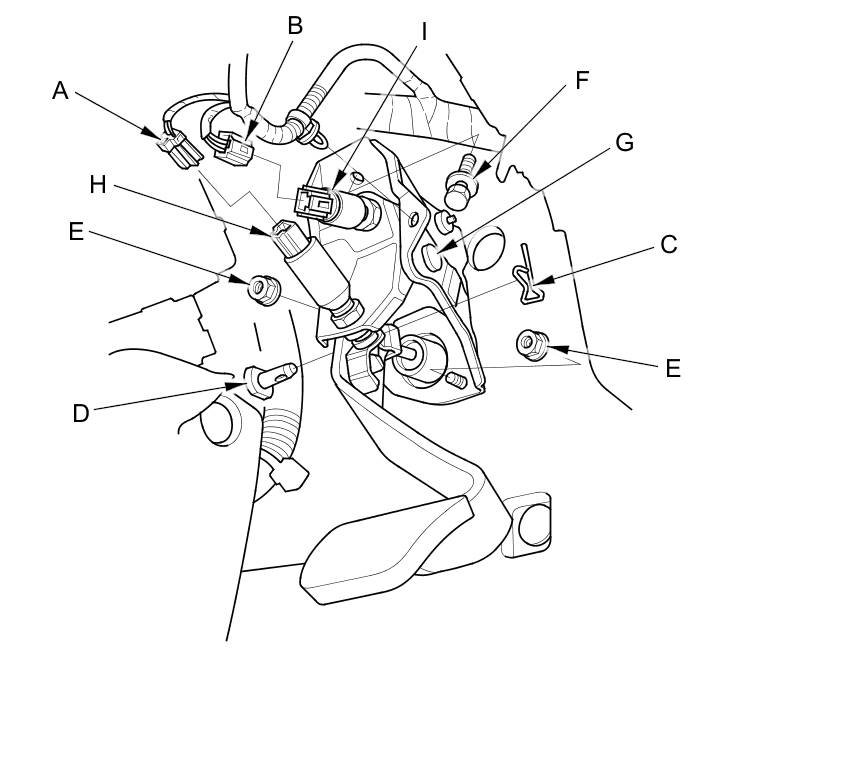 B
I
A
F
G
H
E
C
E
D