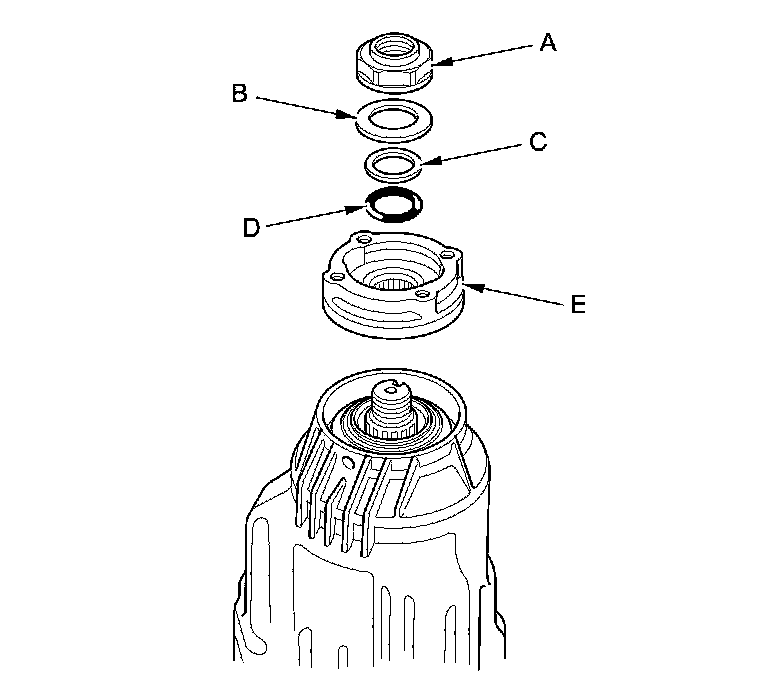 A
B
C
D
E