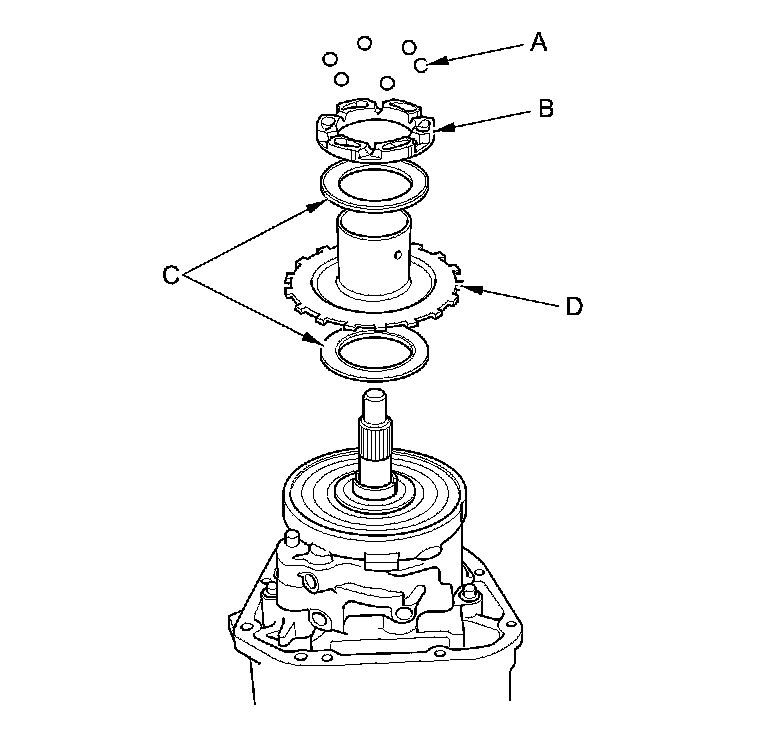 A
B
C
D