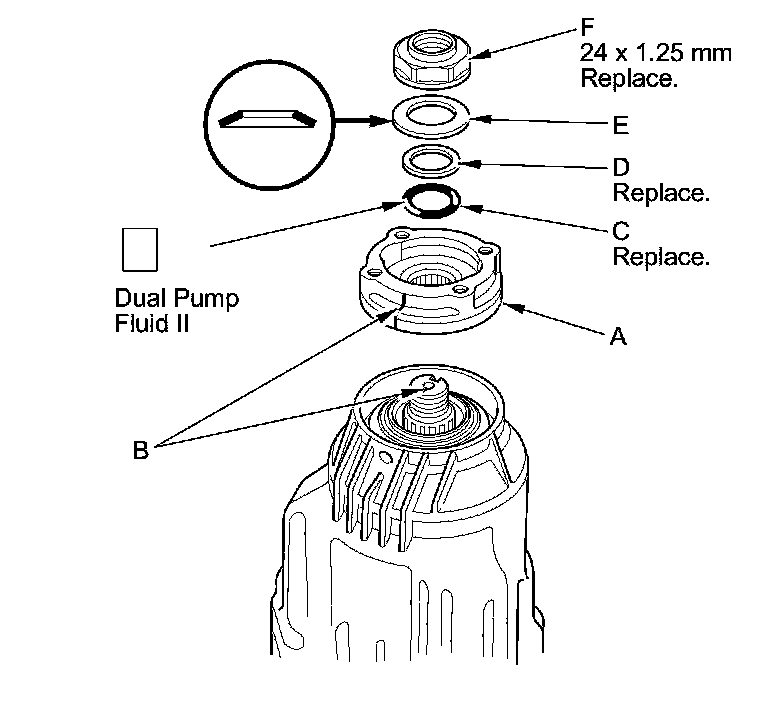 F
24 x 1.25 mm
Replace.

E

D
Replace.

C
Replace.

Dual Pump
Fluid II

A

B