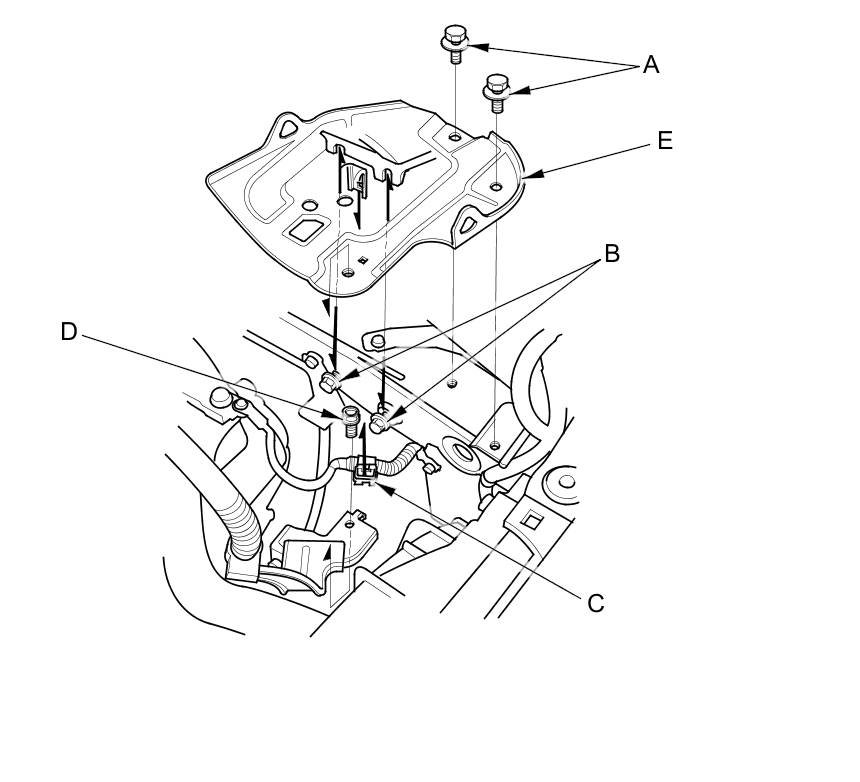 A
E
B
D
C