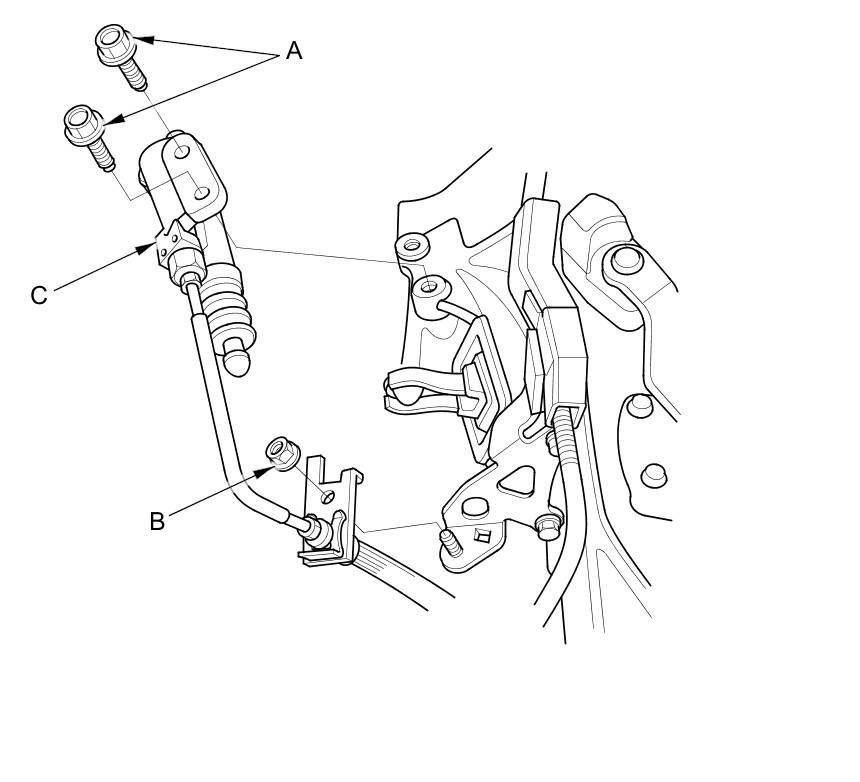 A
C
B