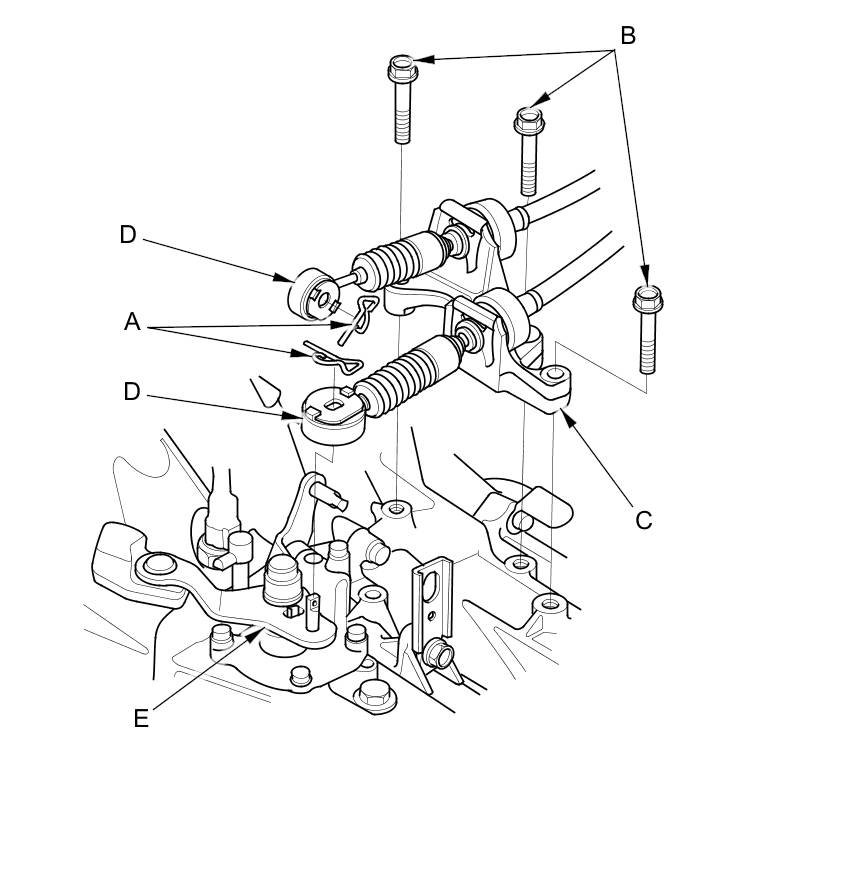 B
D
A
D
C
E