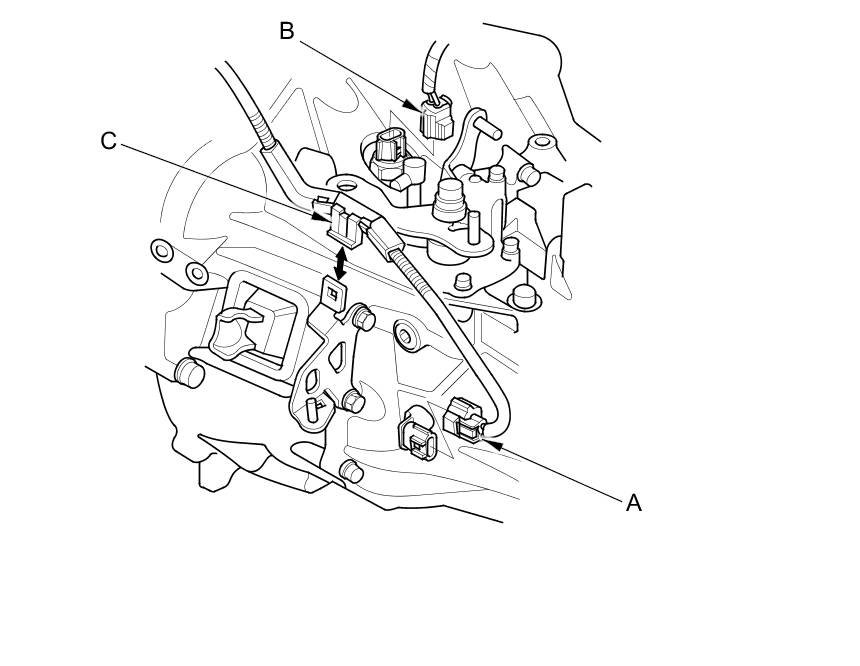 B

C

A