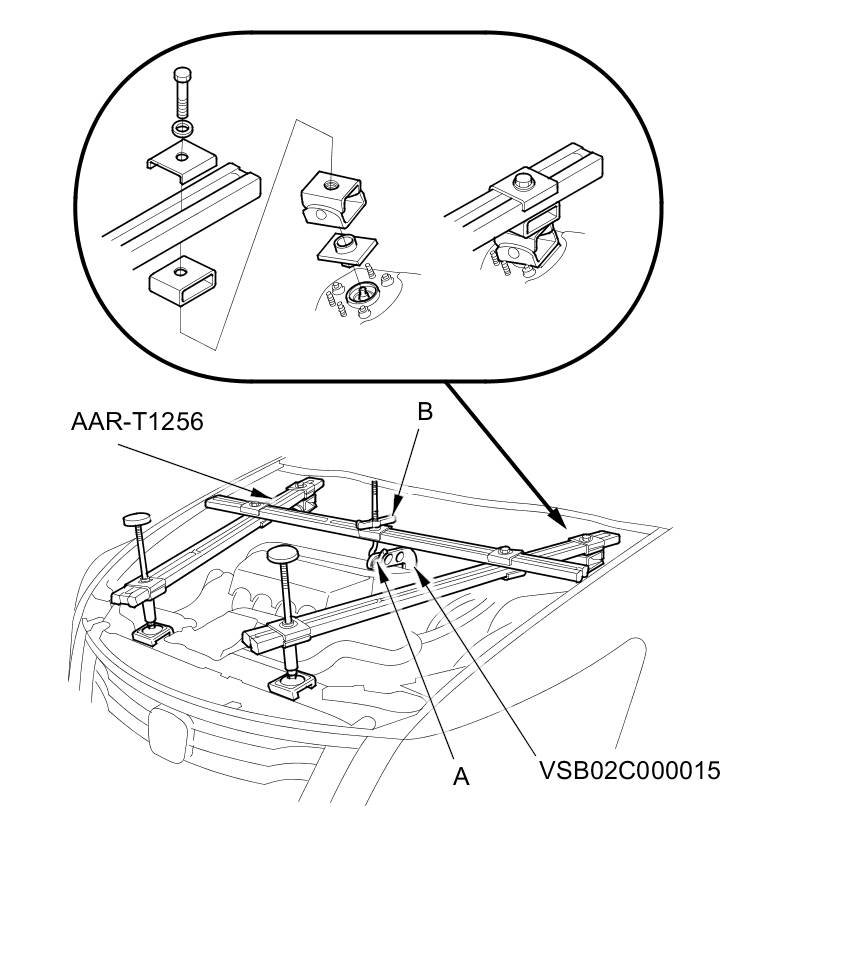 AAR-T1256

B

A

VSB02C000015