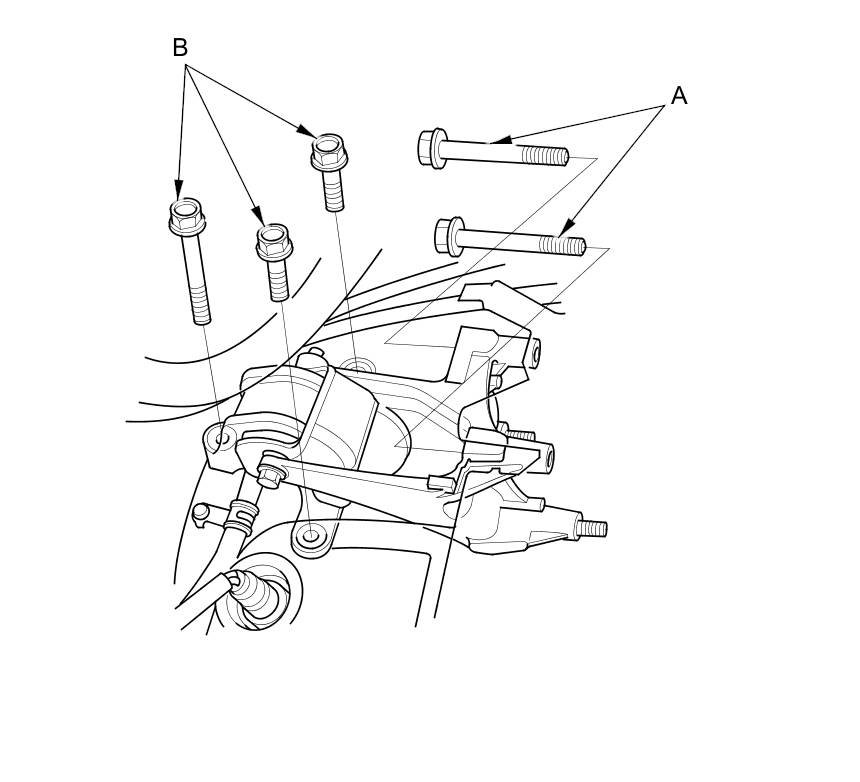 B

A