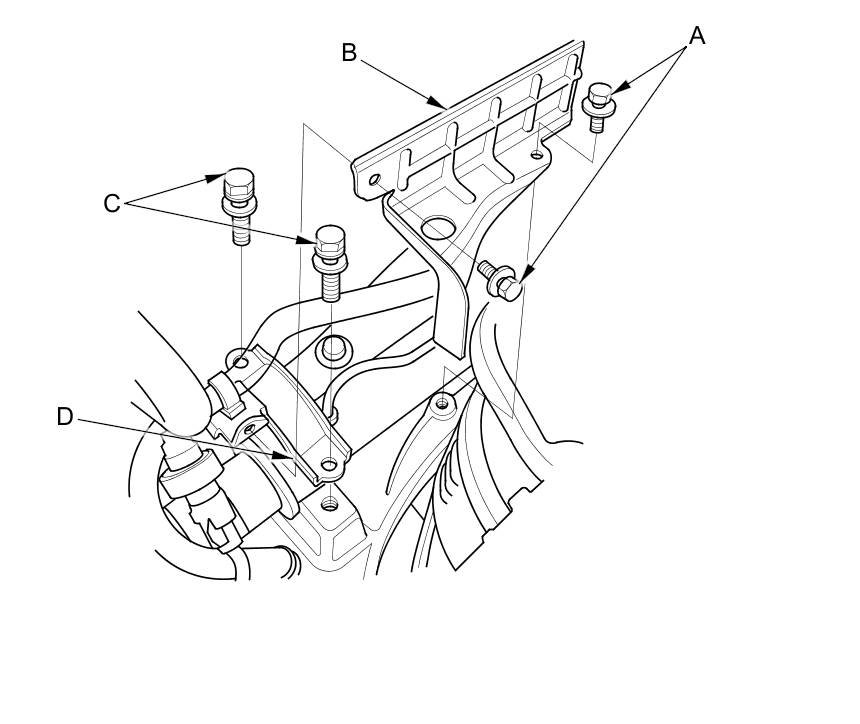 B
A
C
D