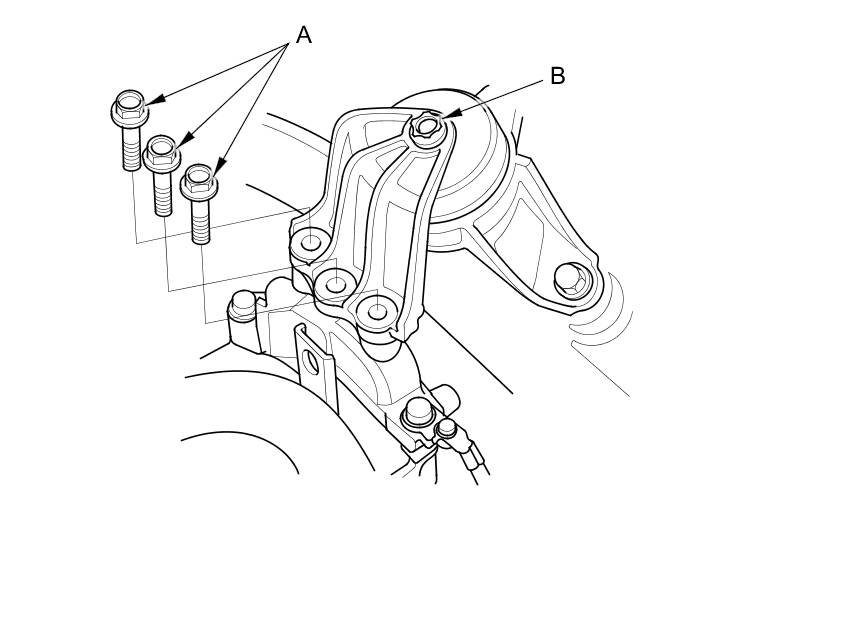 A

B