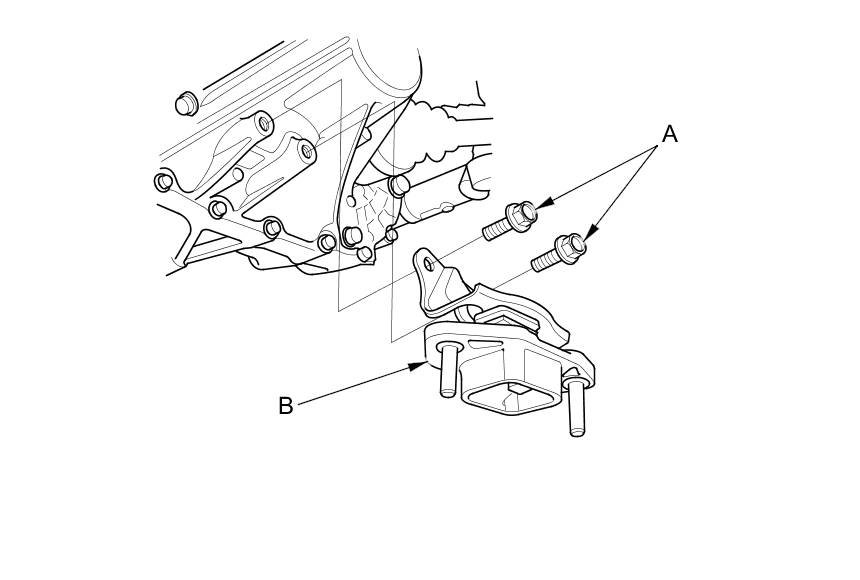 A

B