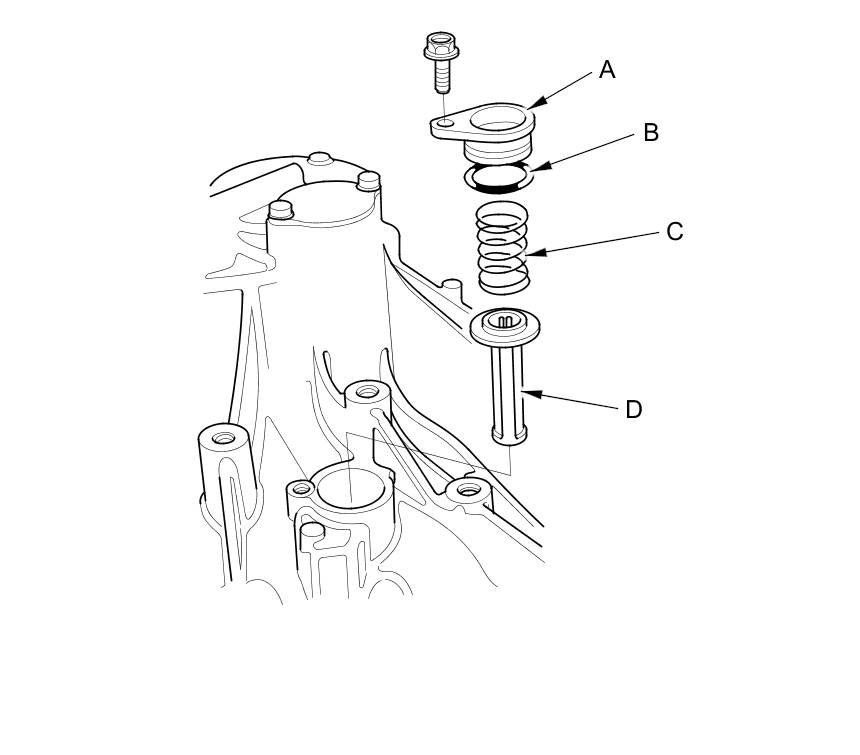 A
B
C
D