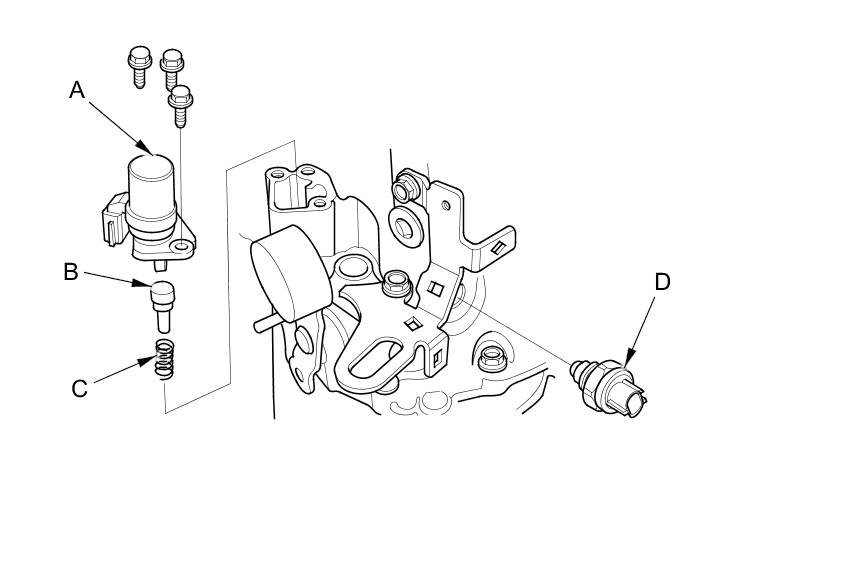 A

B

C

D