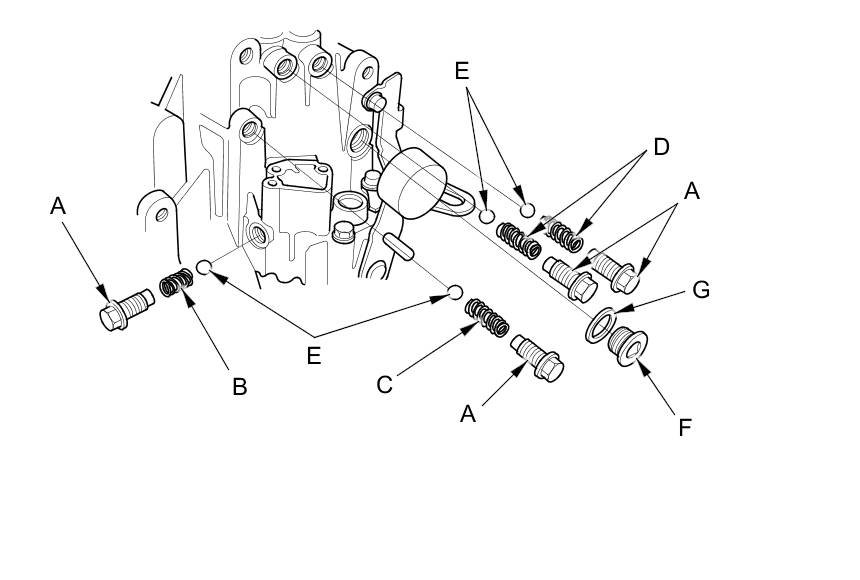 E
D
A
A
G
E
B
C
A
F