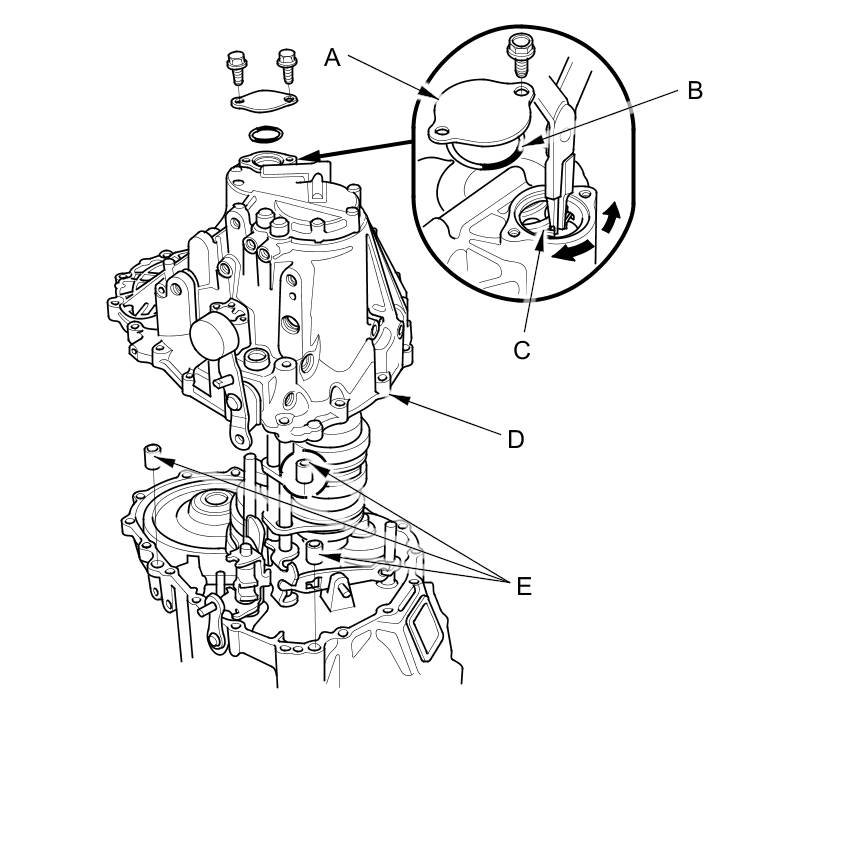 A
B
C
D
E