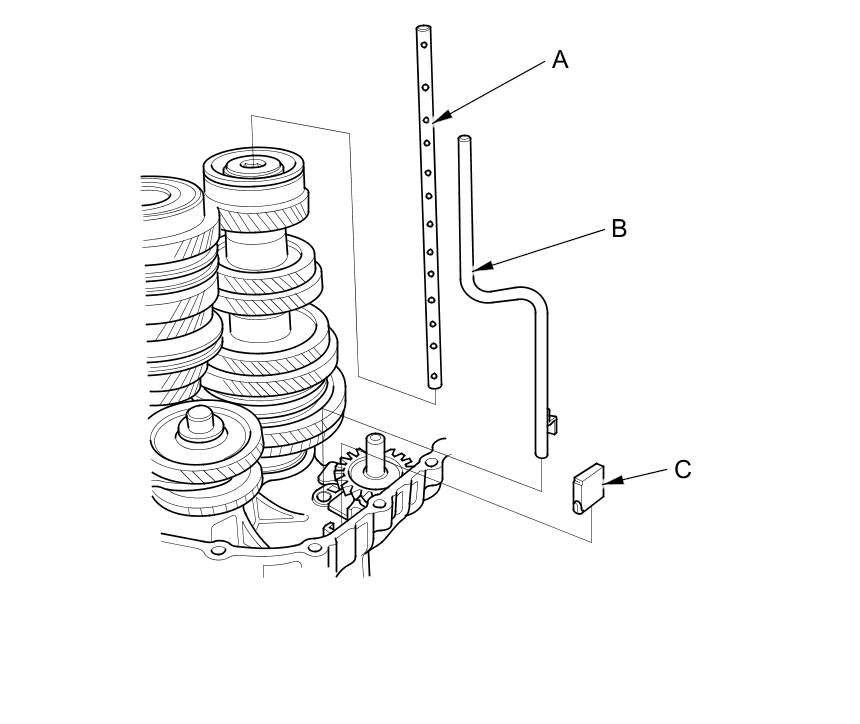 A

B

C