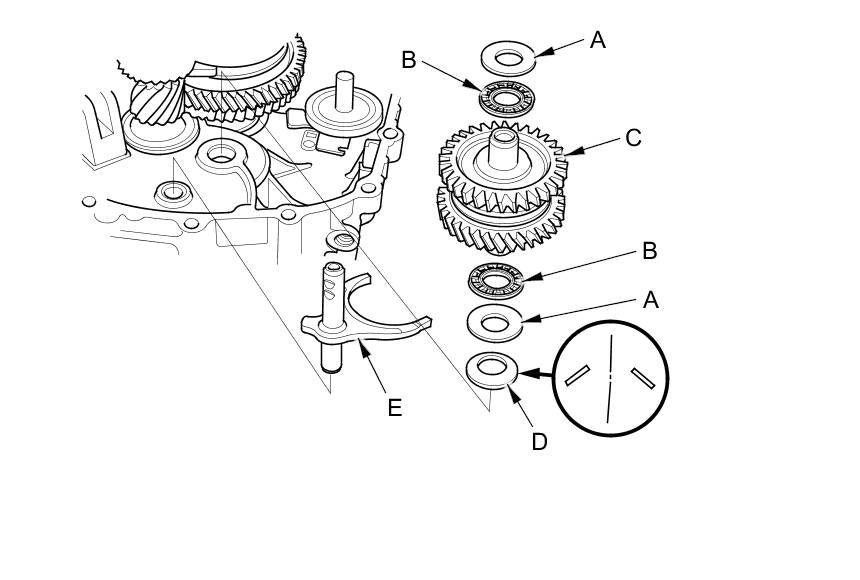 A
B
C
B
A
E
D