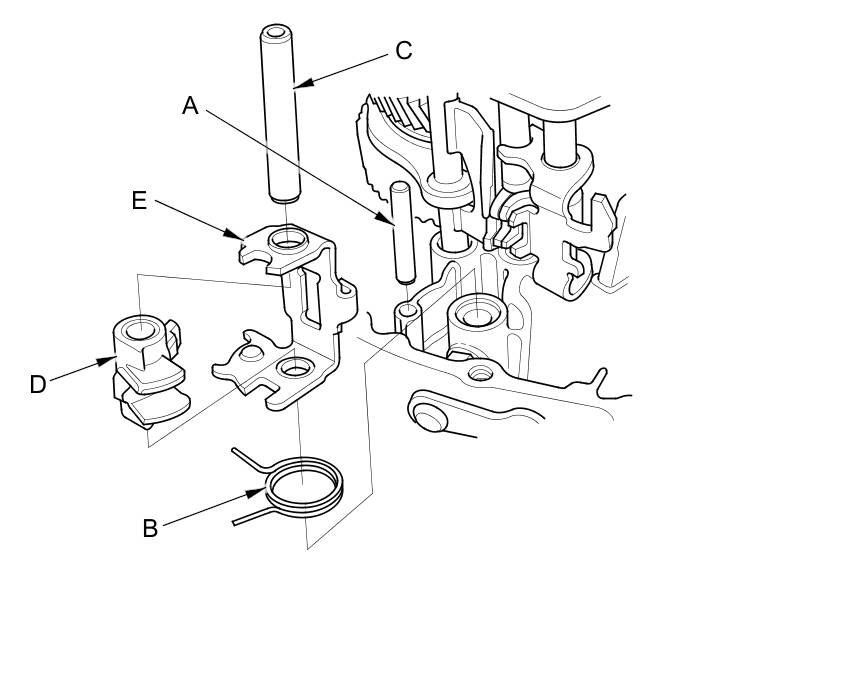 C
A
E
D
B