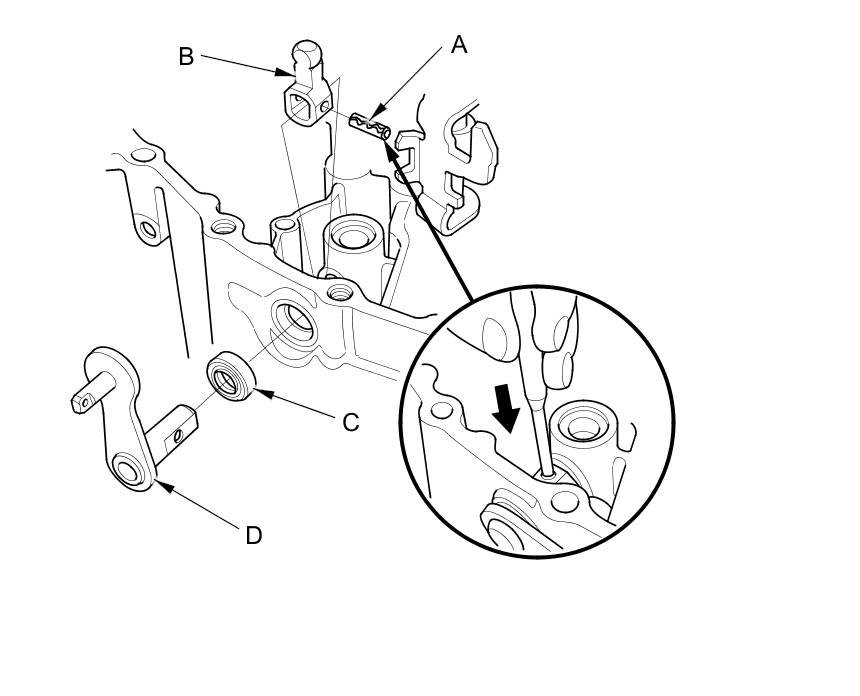 B
A
C
D