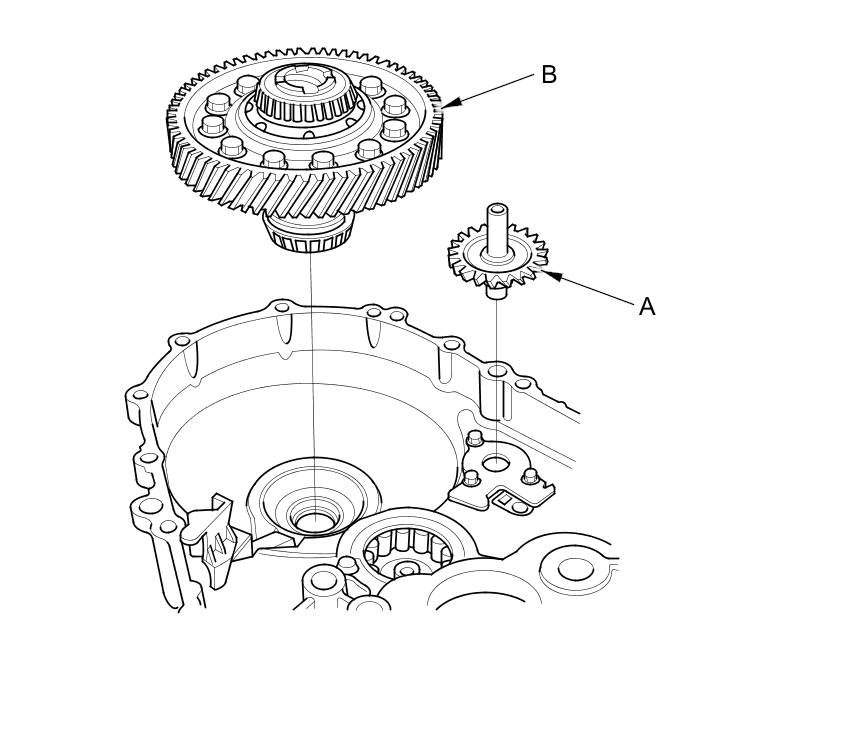 B
A