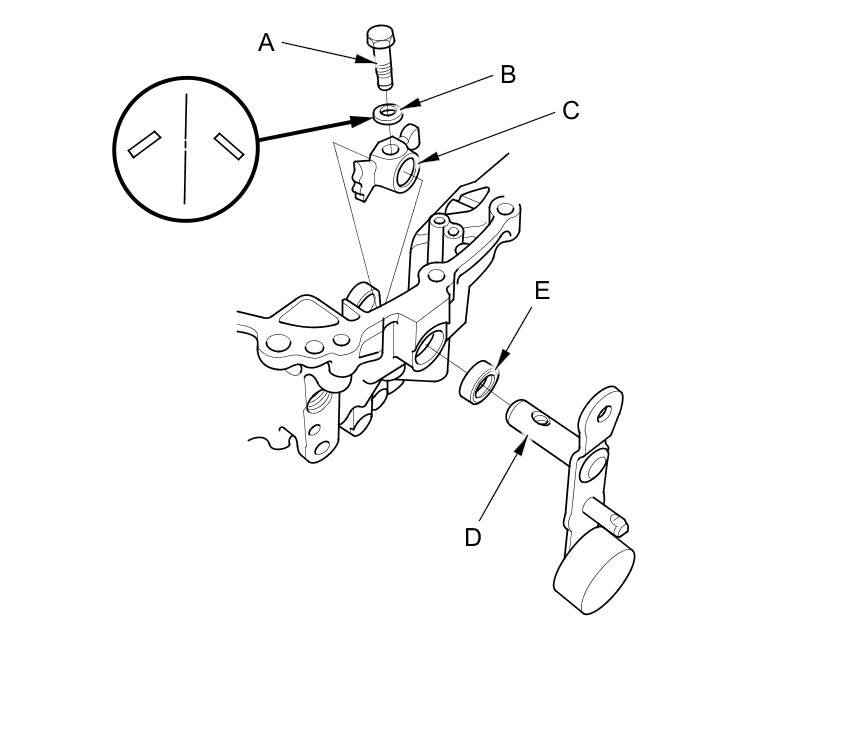 A
B
C
E
D