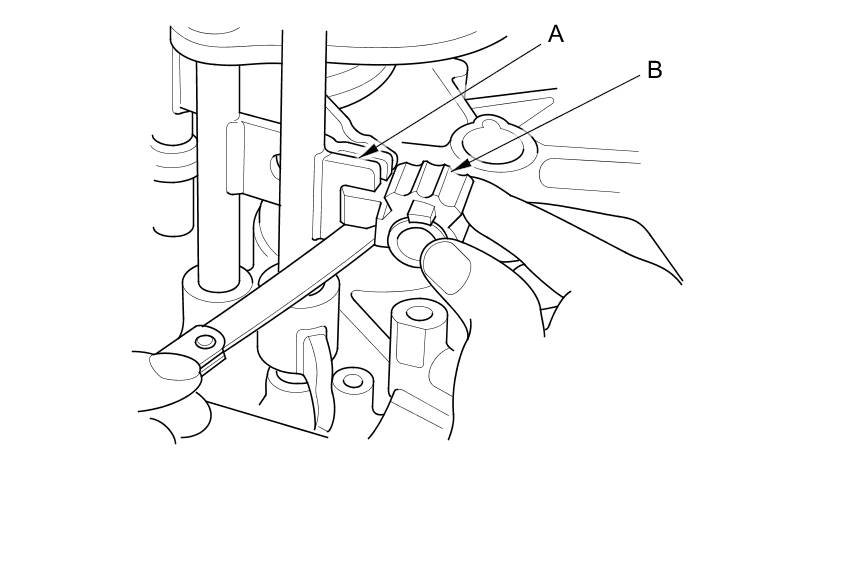 A
B