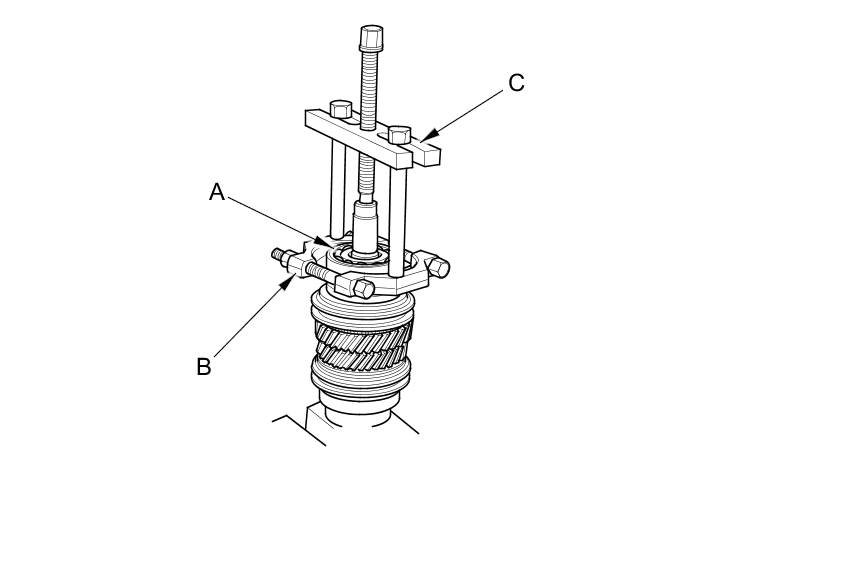 C
A
B