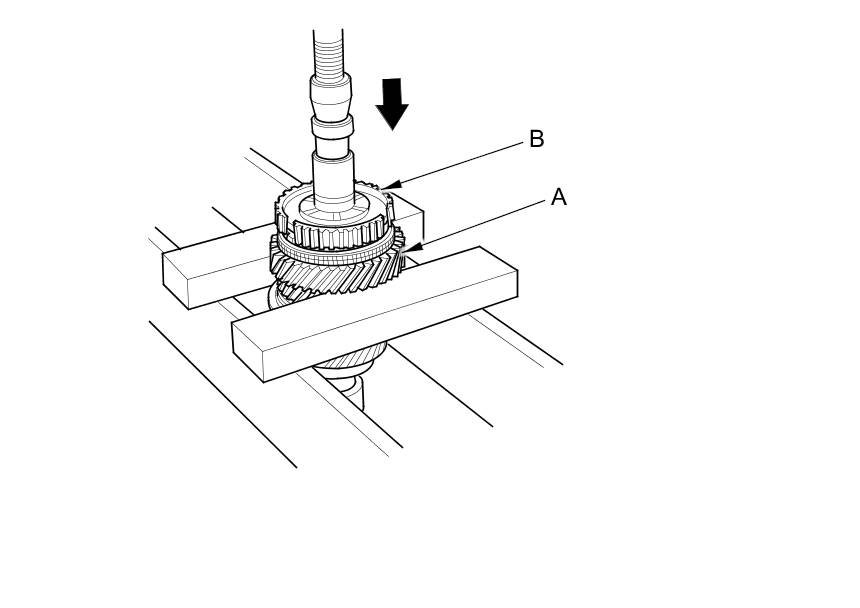 B
A