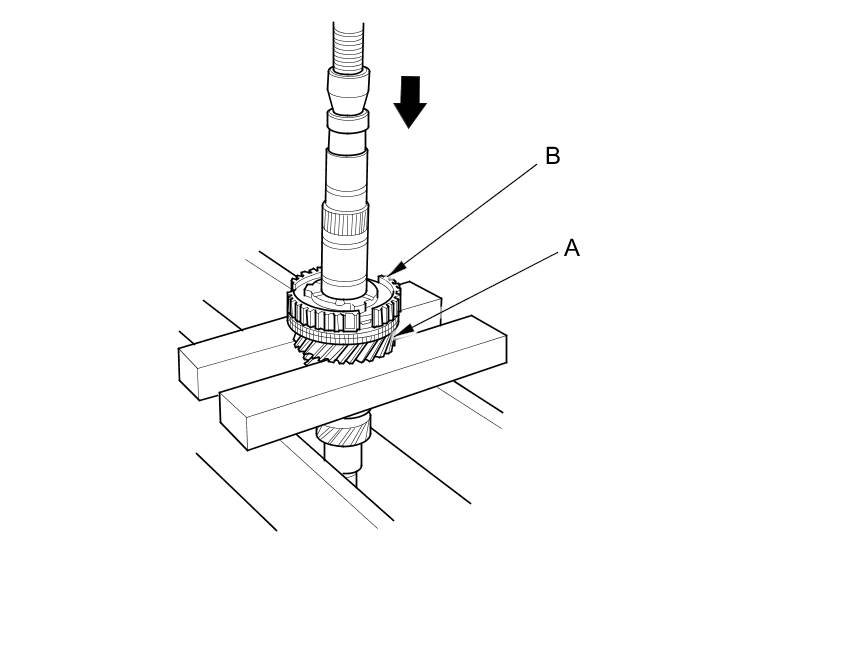 B
A