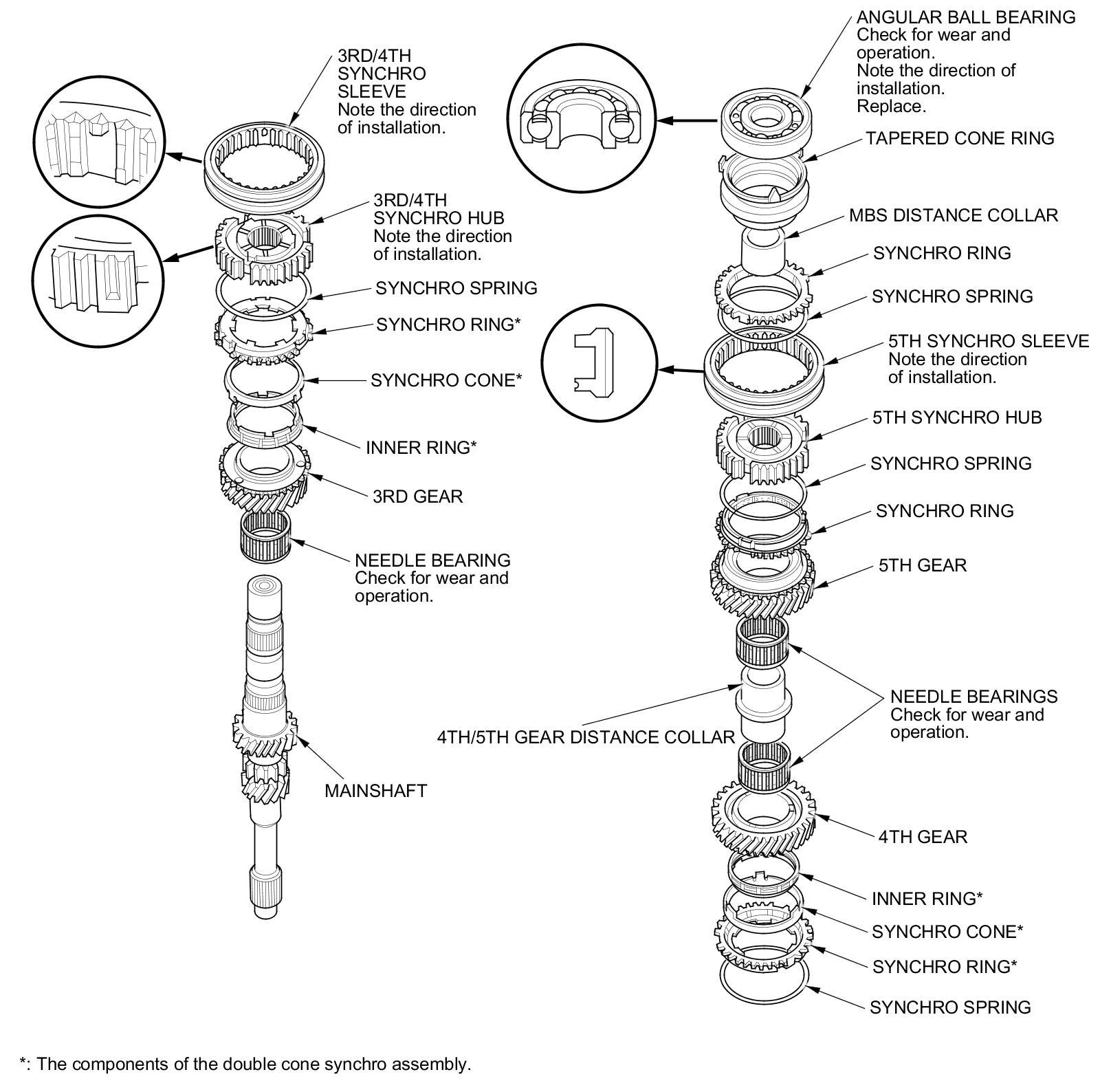 3RD/4TH SYNCHRO SLEEVE
Note the direction of installation.

3RD/4TH SYNCHRO HUB
Note the direction of installation.

SYNCHRO SPRING

SYNCHRO RING*

SYNCHRO CONE*

INNER RING*

3RD GEAR

NEEDLE BEARING
Check for wear and operation.

MAINSHAFT

ANGULAR BALL BEARING
Check for wear and operation.
Note the direction of installation.
Replace.

TAPERED CONE RING

MBS DISTANCE COLLAR

SYNCHRO RING

SYNCHRO SPRING

5TH SYNCHRO SLEEVE
Note the direction of installation.

5TH SYNCHRO HUB

SYNCHRO SPRING

SYNCHRO RING

5TH GEAR

NEEDLE BEARINGS
Check for wear and operation.

4TH/5TH GEAR DISTANCE COLLAR

4TH GEAR

INNER RING*

SYNCHRO CONE*

SYNCHRO RING*

SYNCHRO SPRING

*: The components of the double cone synchro assembly.