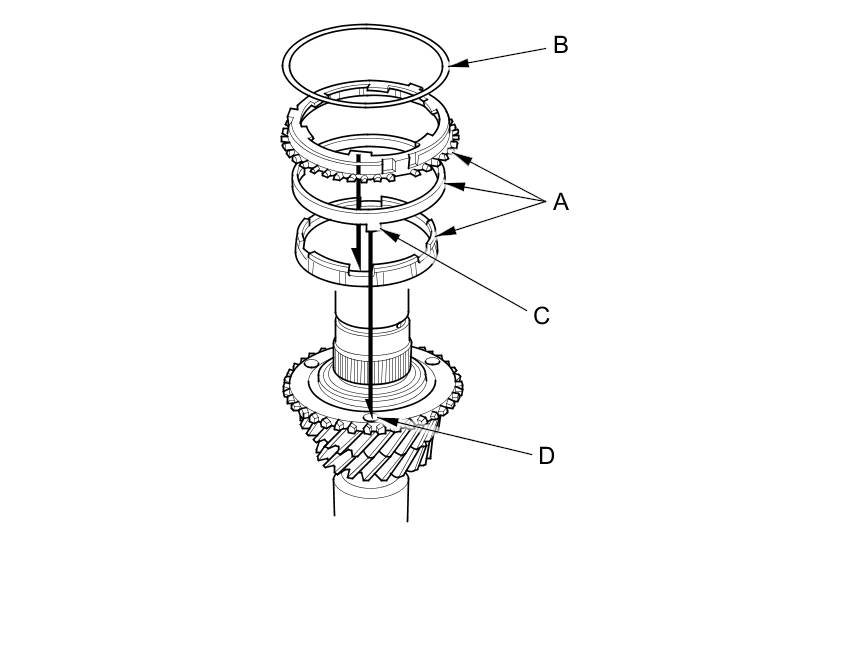 B
A
C
D