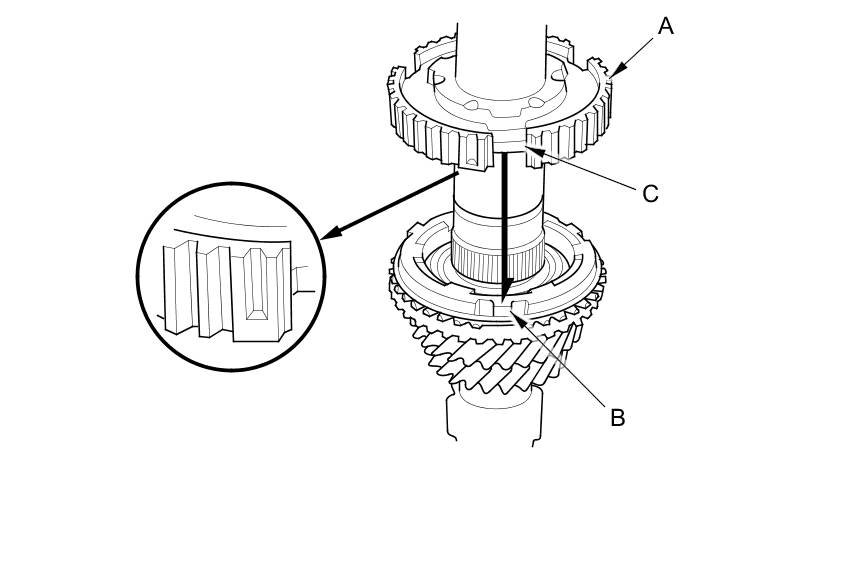 A
C
B