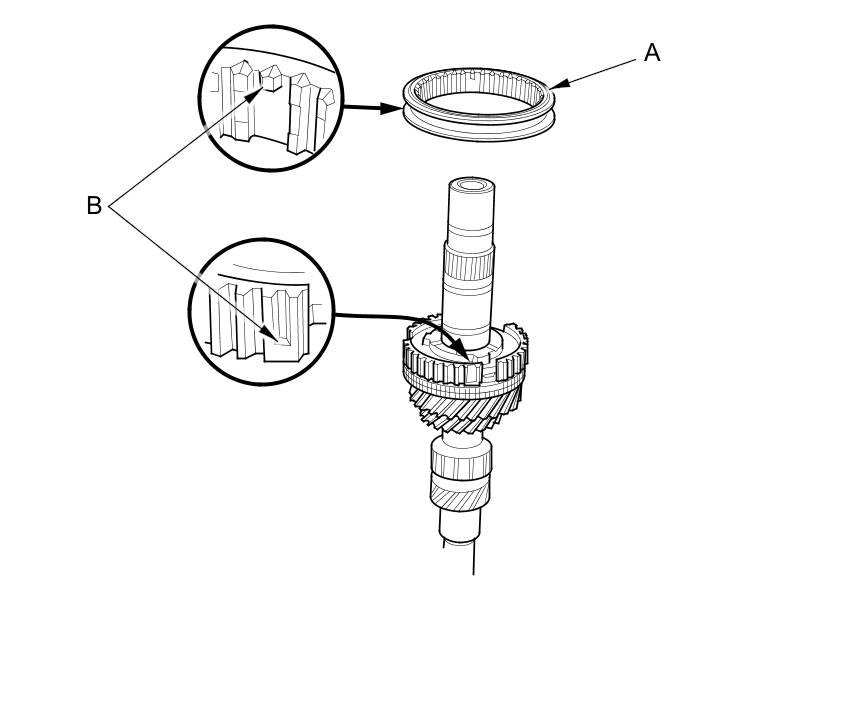 A

B