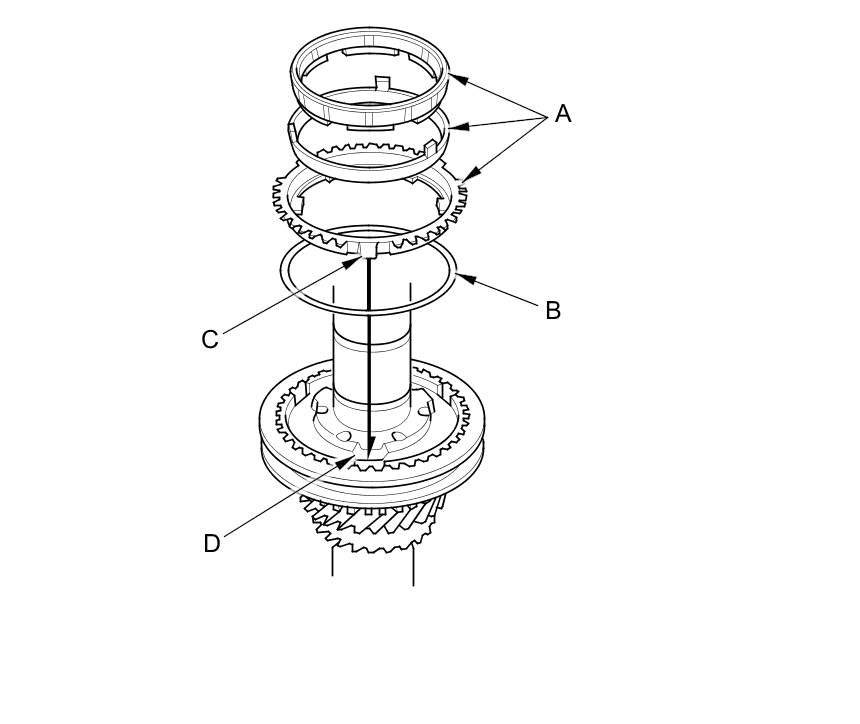 A

B

C

D