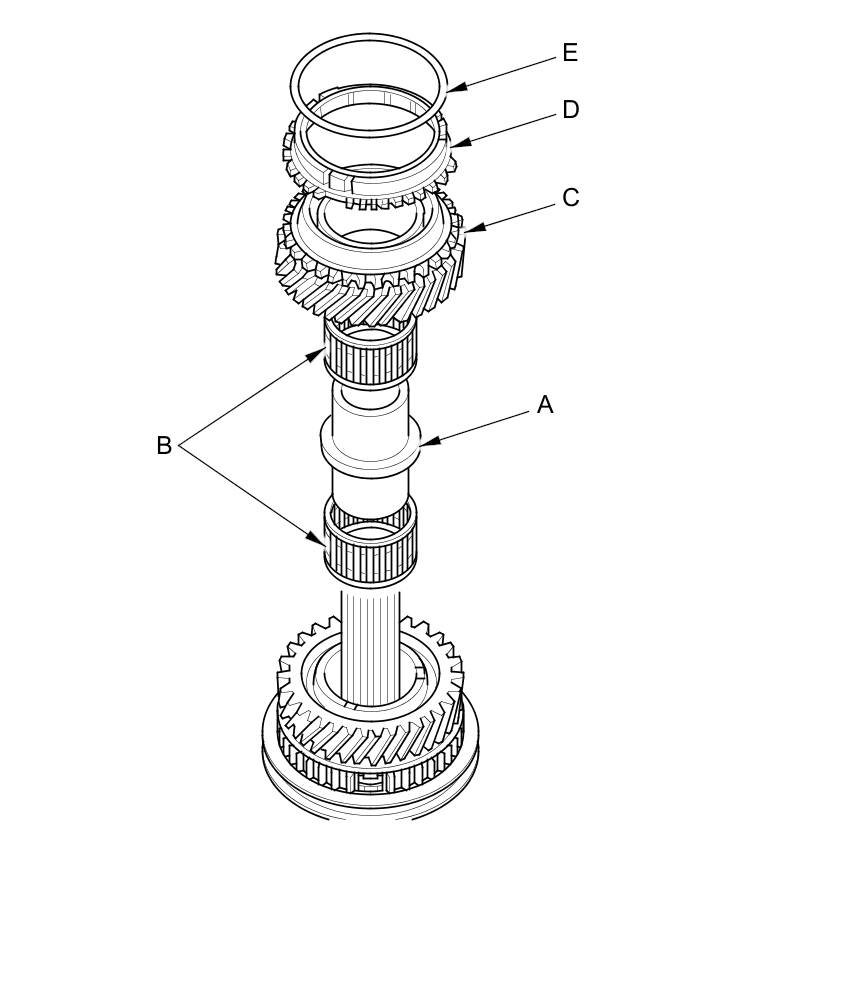 E
D
C
A
B