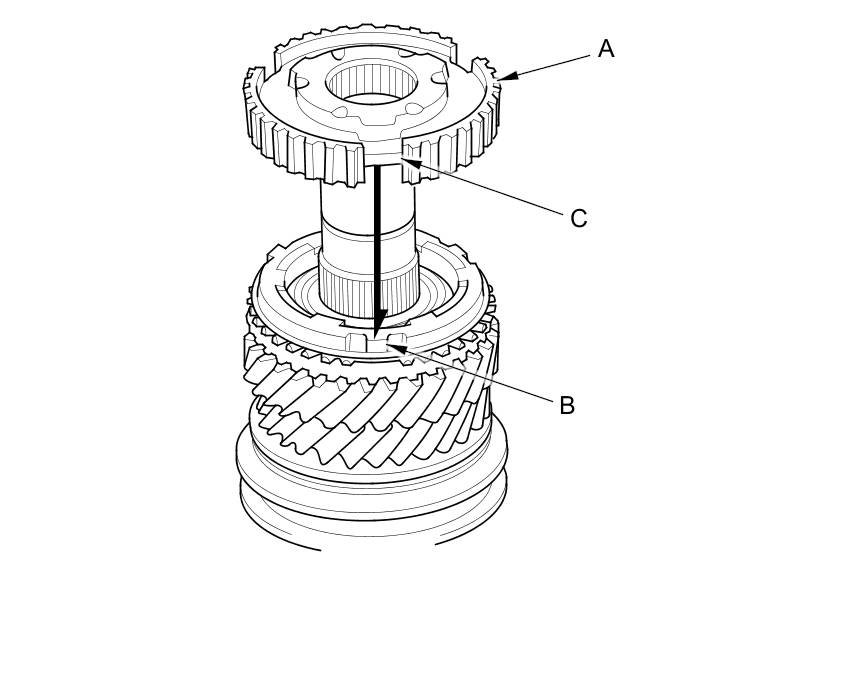 A

C

B