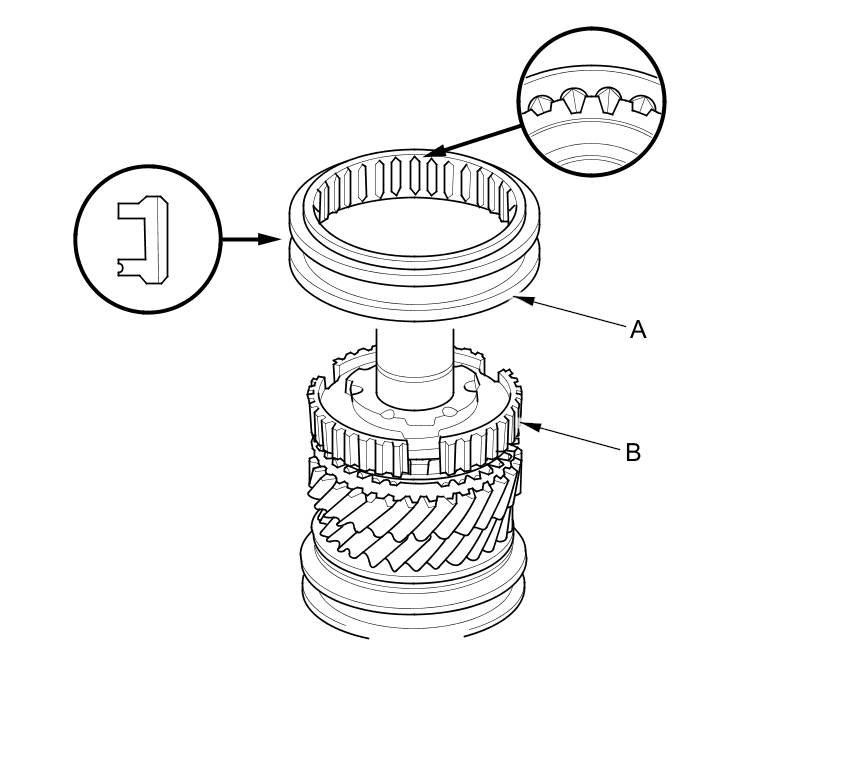 A

B