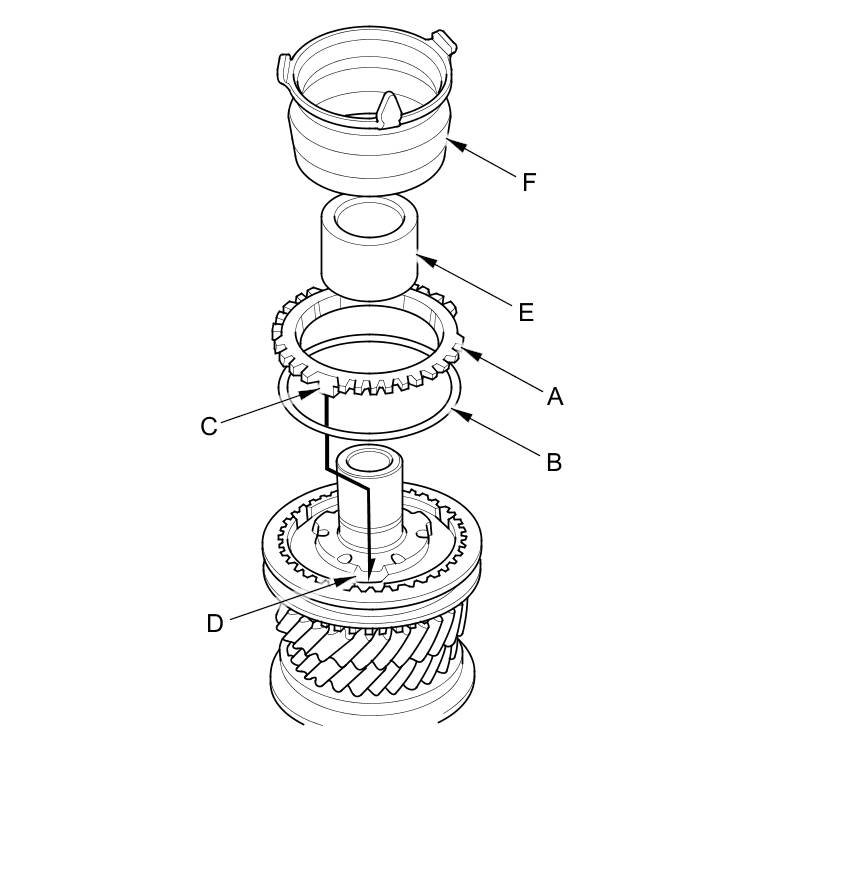 F

E

A

C

B

D