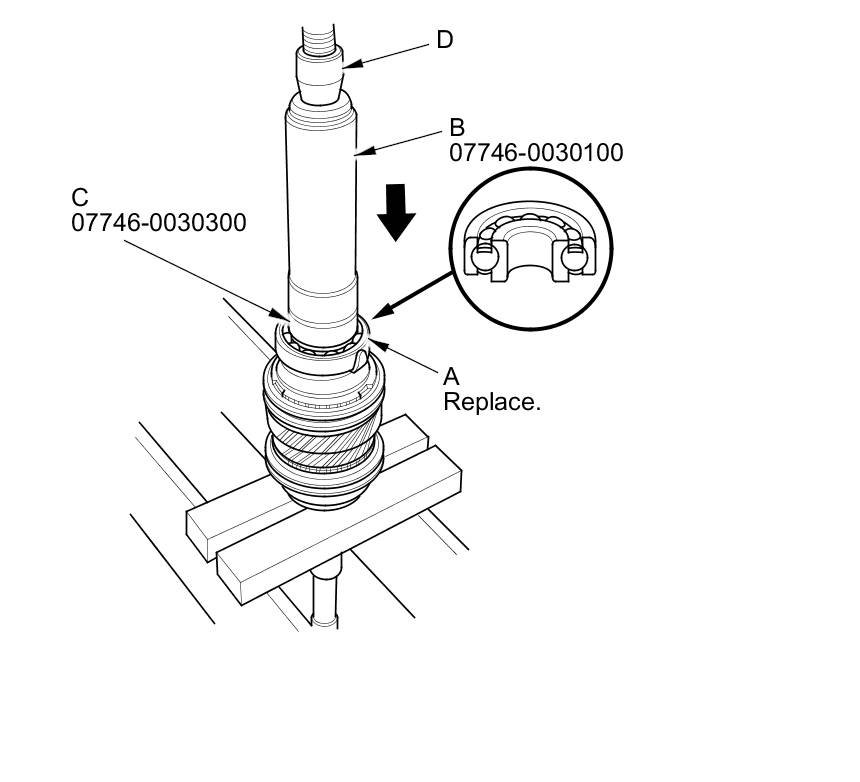 D

B
07746-0030100

C
07746-0030300

A
Replace.